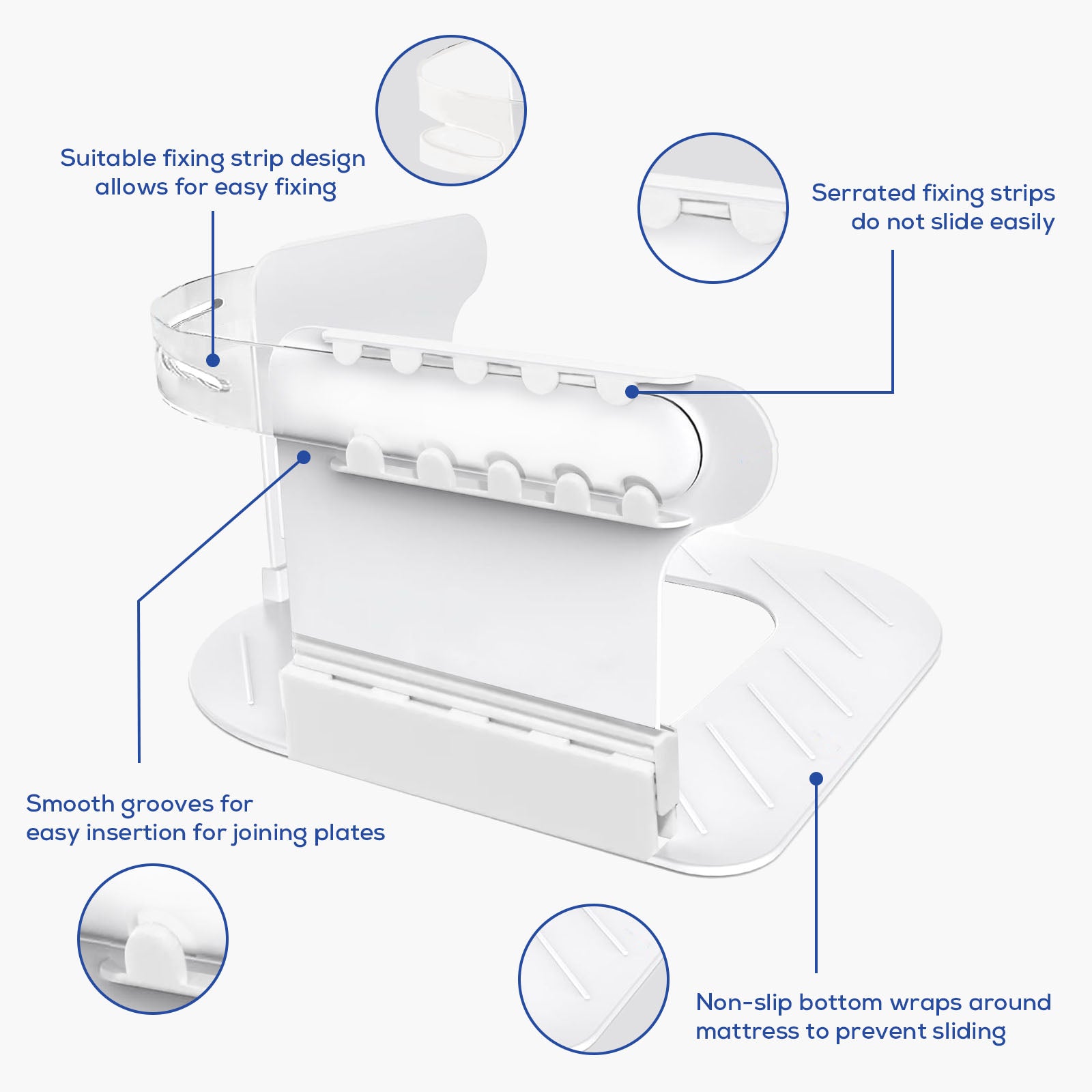 Suitable fixing strip design allows for easy fixing

Serrated fixing strips do not slide easily

Smooth grooves for easy insertion for joining plates

Non-slip bottom wraps around mattress to prevent sliding