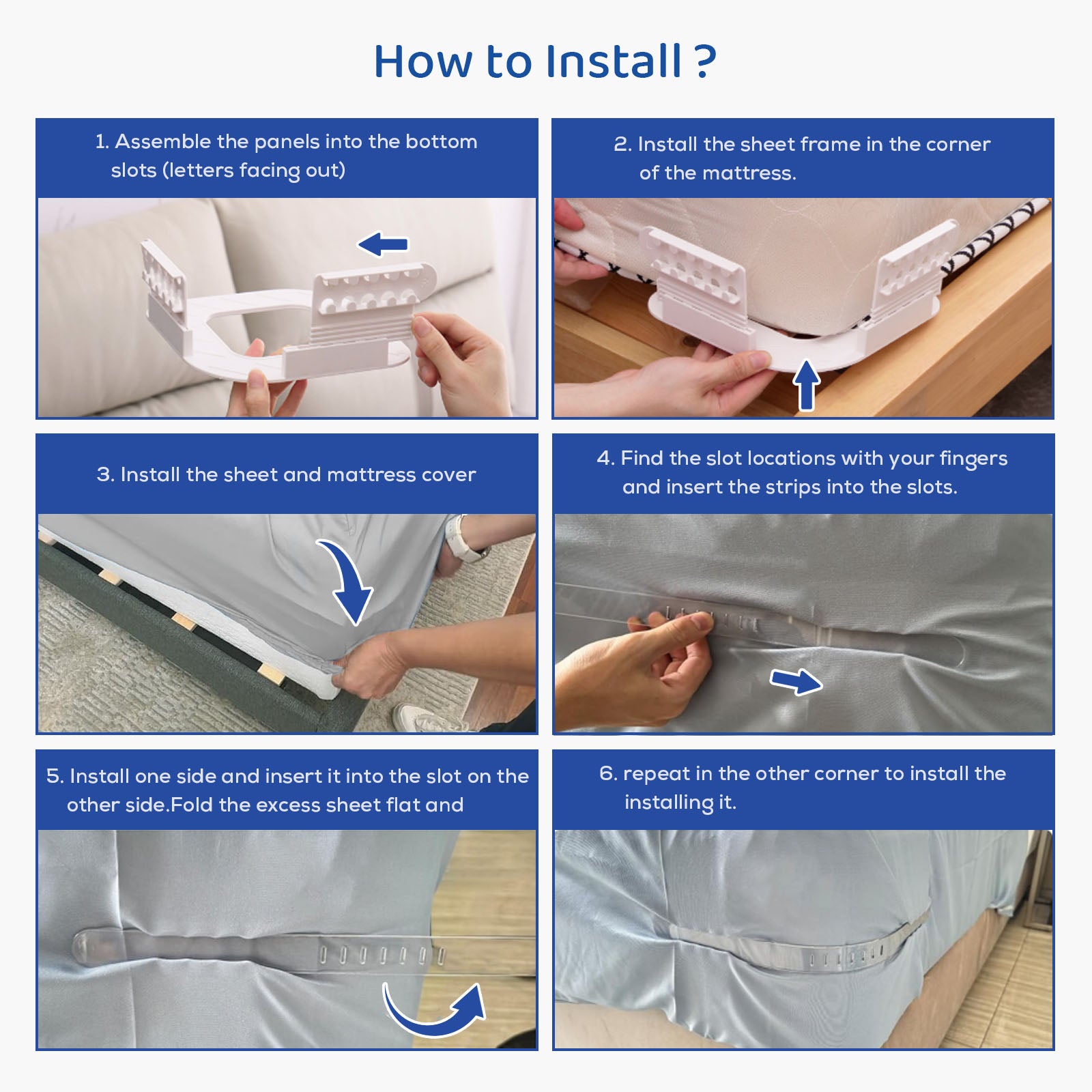 How to Install ?

1. Assemble the panels into the bottom slots (letters facing out)

2. Install the sheet frame in the corner of the mattress.

3. Install the sheet and mattress cover

4. Find the slot locations with your fingers and insert the strips into the slots.

5. Install one side and insert it into the slot on the other side.Fold the excess sheet flat and

6. repeat in the other corner to install the installing it.